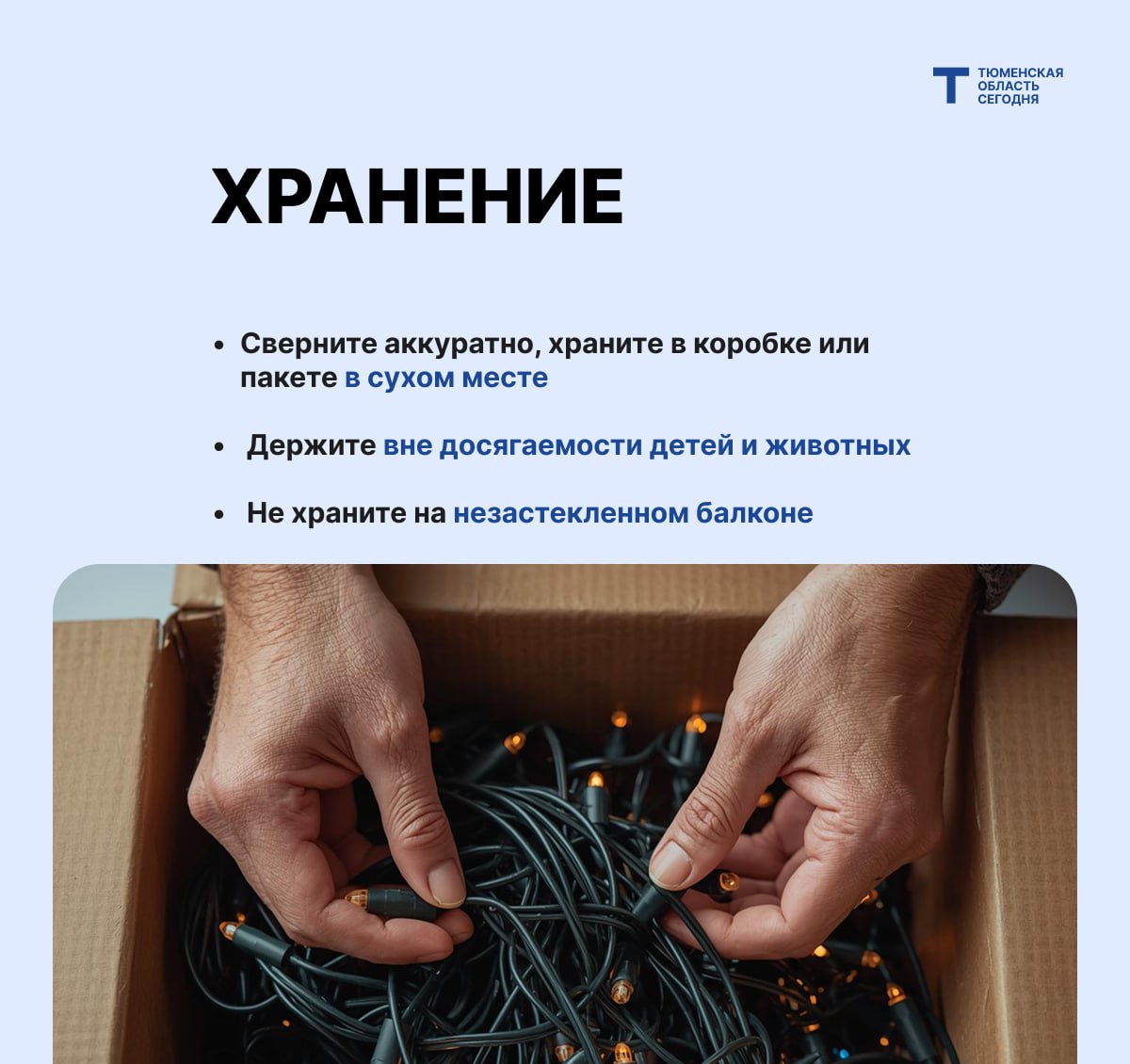 Т ТЮМЕНСКАЯ ОБЛАСТЬ СЕГОДНЯ

ХРАНЕНИЕ

• Сверните аккуратно, храните в коробке или пакете в сухом месте

• Держите вне досягаемости детей и животных

• Не храните на незастекленном балконе