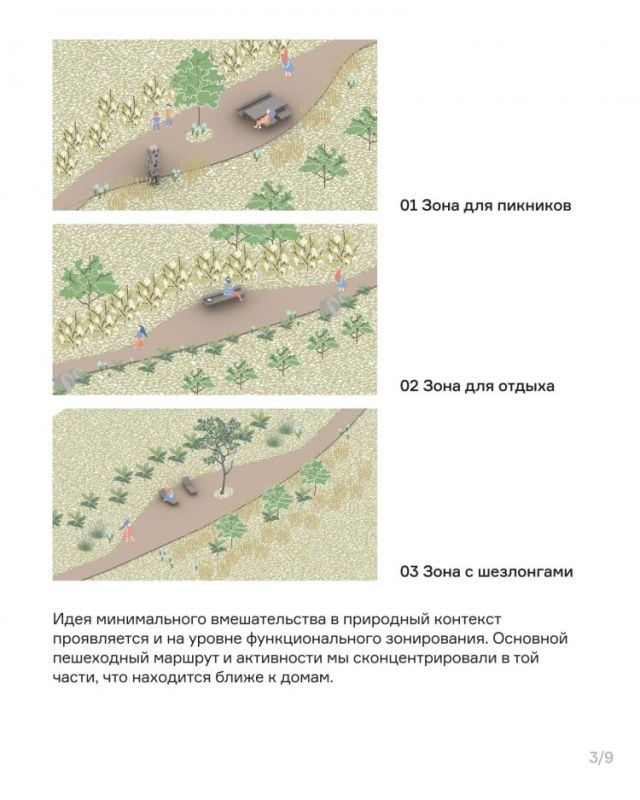 01 Зона для пикников

02 Зона для отдыха

03 Зона с шезлонгами

Идея минимального вмешательства в природный контекст проявляется и на уровне функционального зонирования. Основной пешеходный маршрут и активности мы сконцентрировали в той части, что находится ближе к домам.

3/9