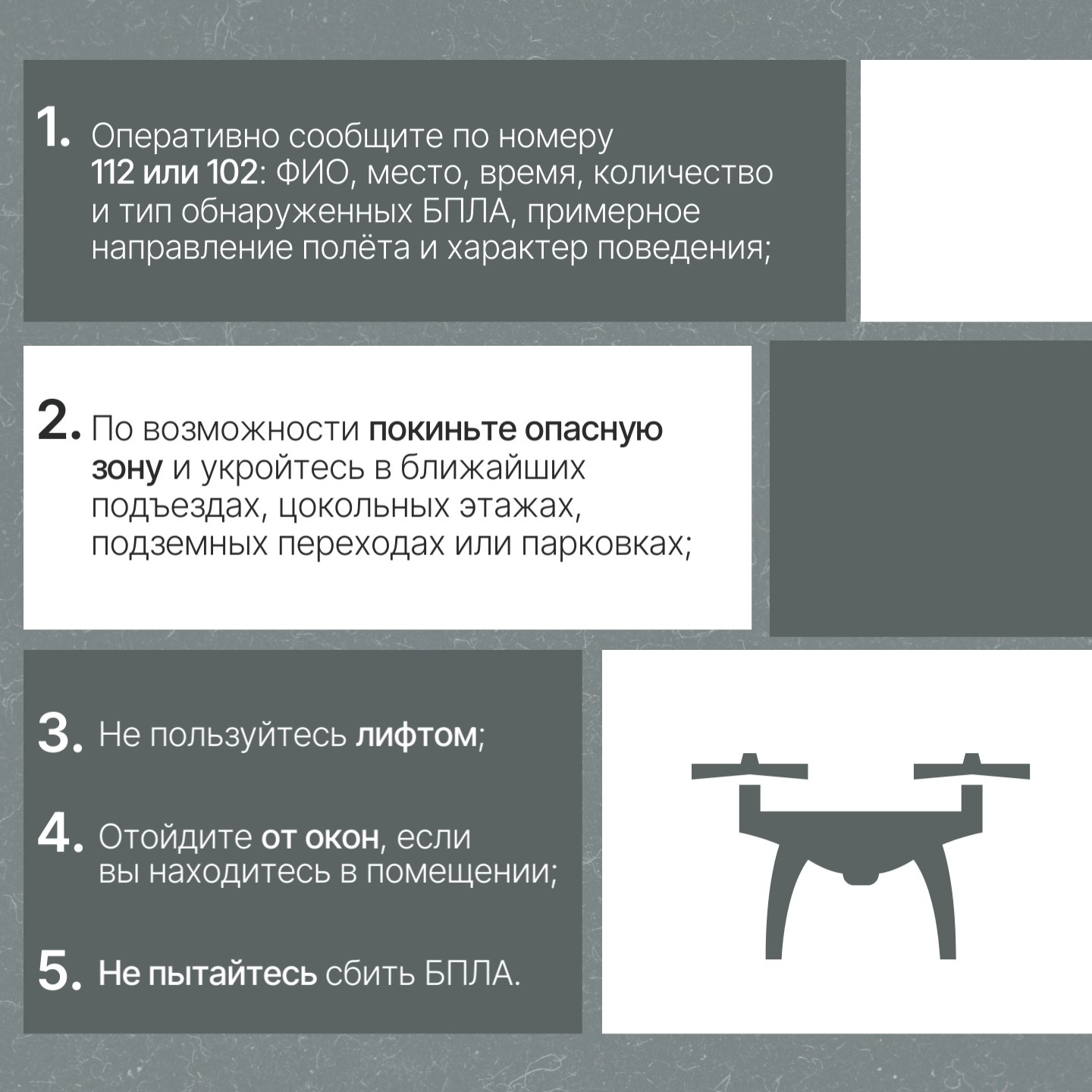 1. Оперативно сообщите по номеру 112 или 102: ФИО, место, время, количество и тип обнаруженных БПЛА, примерное направление полёта и характер поведения;

2. По возможности покиньте опасную зону и укройтесь в ближайших подъездах, цокольных этажах, подземных переходах или парковках;

3. Не пользуйтесь лифтом;

4. Отойдите от окон, если вы находитесь в помещении;

5. Не пытайтесь сбить БПЛА.